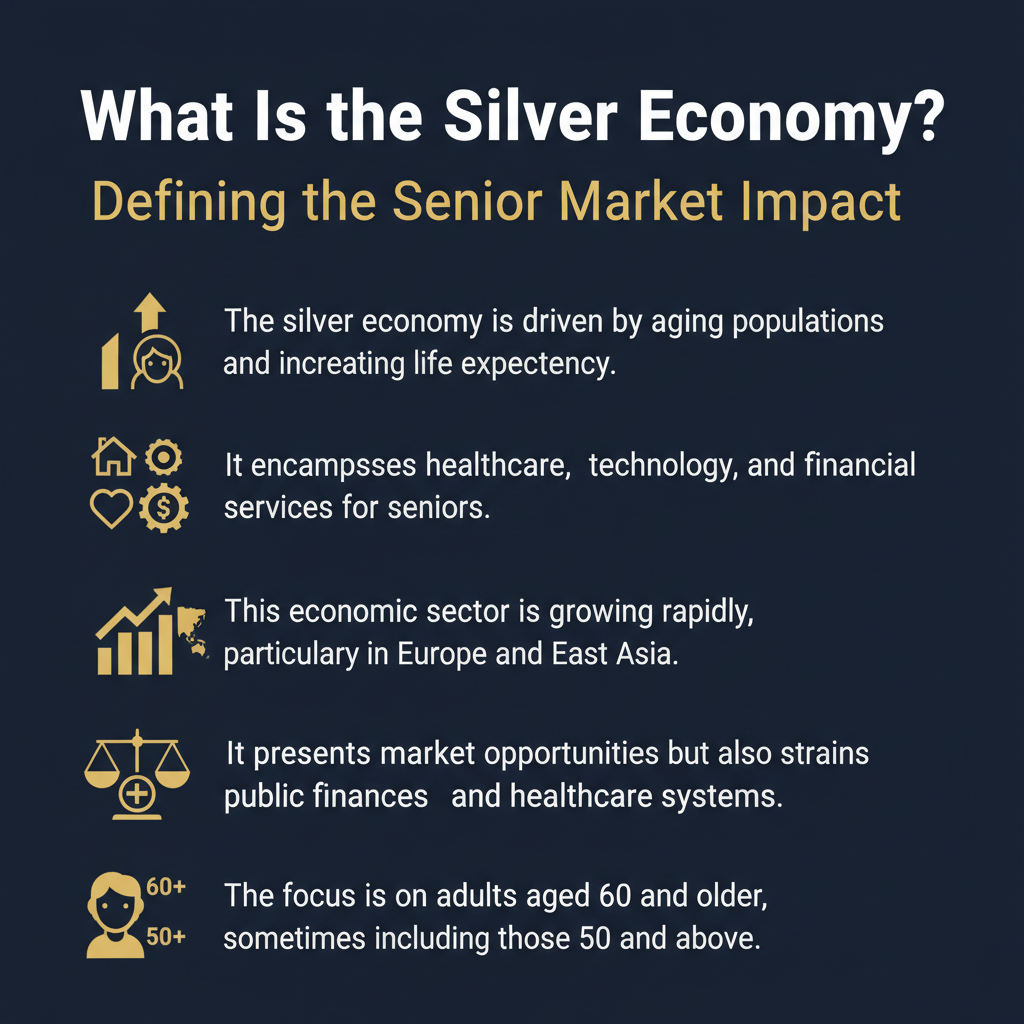 What Is the Silver Economy?

Defining the Senior Market Impact

The silver economy is driven by aging populations and increating life expectency.

It encampsses healthcare, technology, and financial services for seniors.

This economic sector is growing rapidly, particulary in Europe and East Asia.

It presents market opportunities but also strains public finances and healthcare systems.

60+
50+
The focus is on adults aged 60 and older, sometimes including those 50 and above.